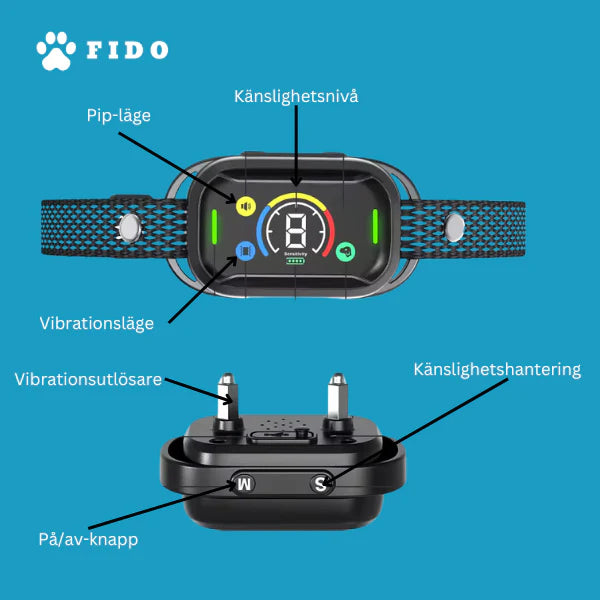 FIDO

Känslighetsnivå

Pip-läge

8

Sensitivity

Vibrationsläge

Vibrationsutlösare

Känslighetshantering

M

S

På/av-knapp